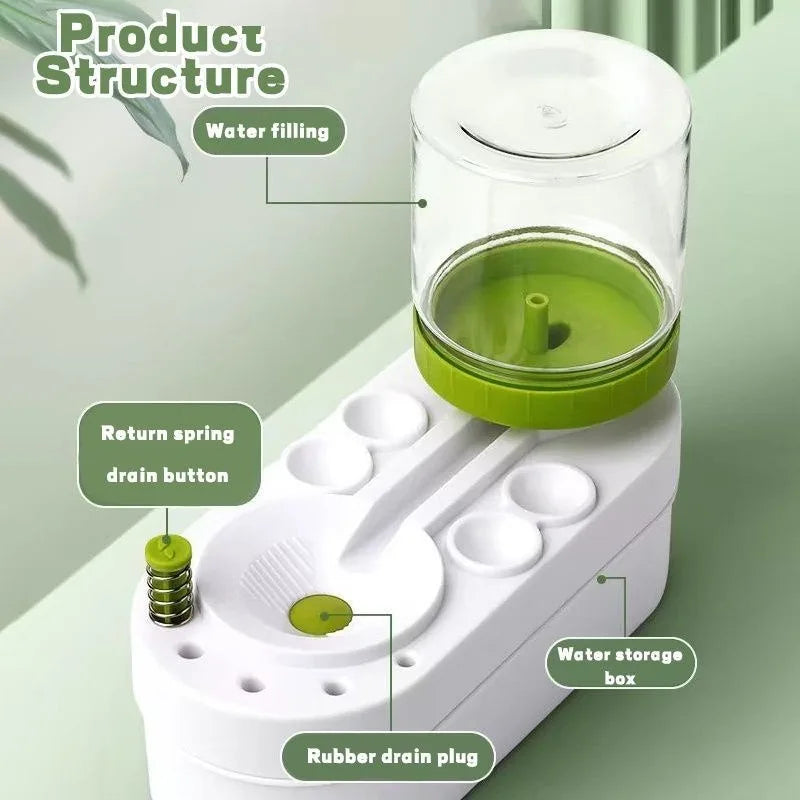 Product Structure

Water filling

Return spring drain button

Water storage box

Rubber drain plug