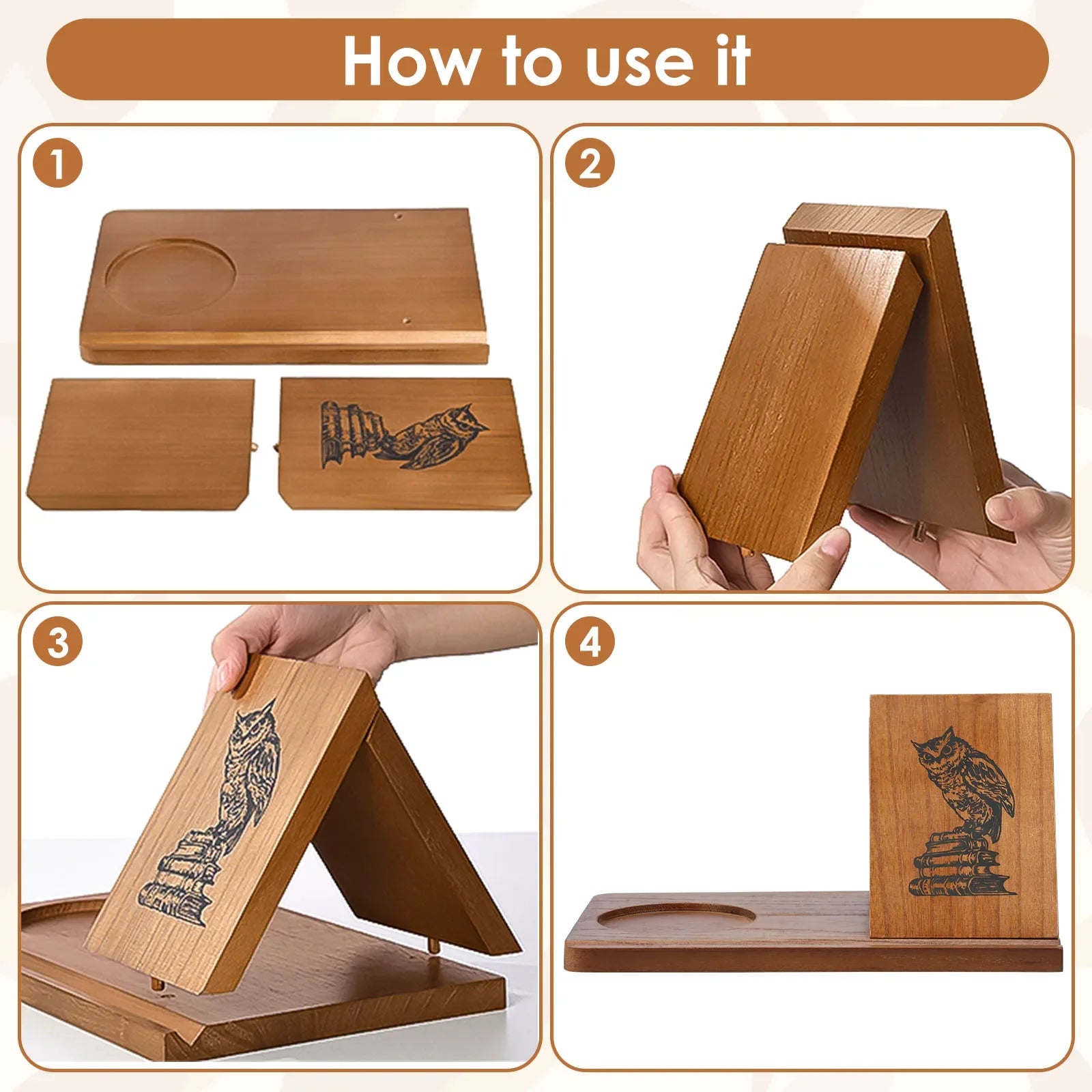 How to use it

1

2

3

4