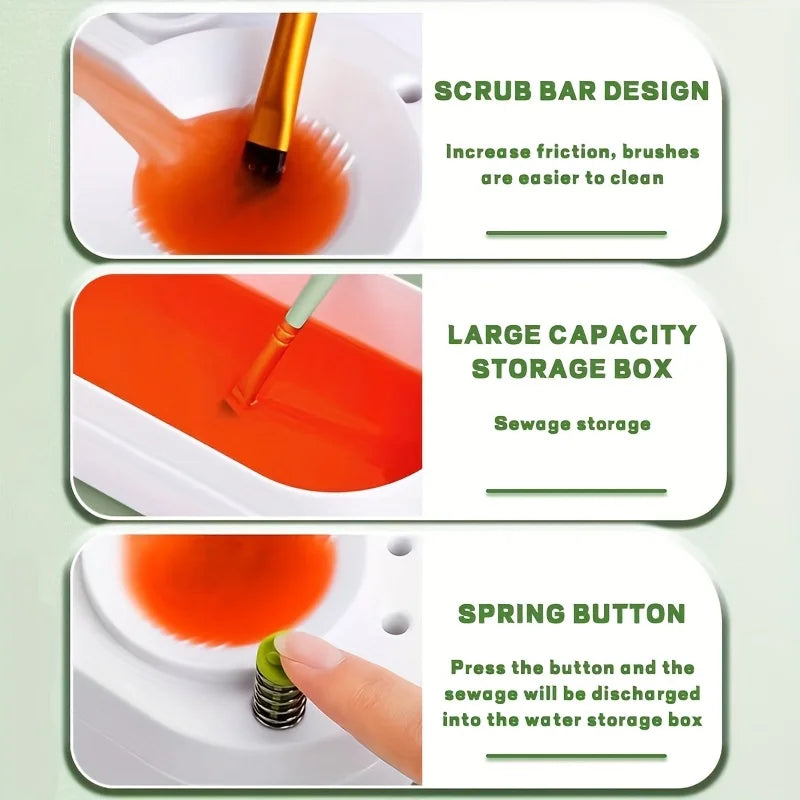 SCRUB BAR DESIGN

Increase friction, brushes are easier to clean

LARGE CAPACITY STORAGE BOX

Sewage storage

SPRING BUTTON

Press the button and the sewage will be discharged into the water storage box